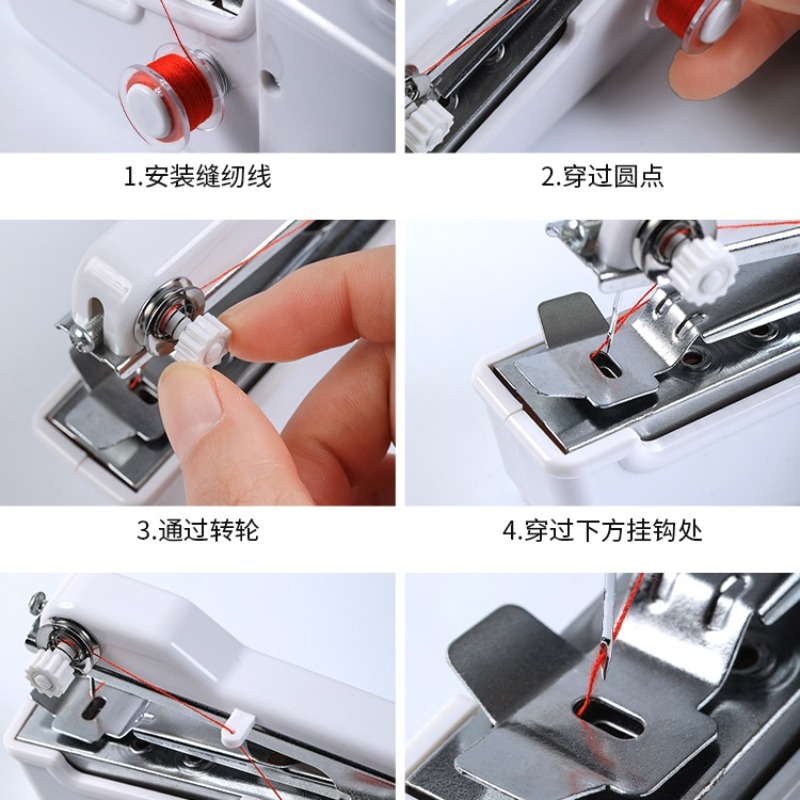 1.安装缝纫线

2.穿过圆点

3.通过转轮

4.穿过下方挂钩处